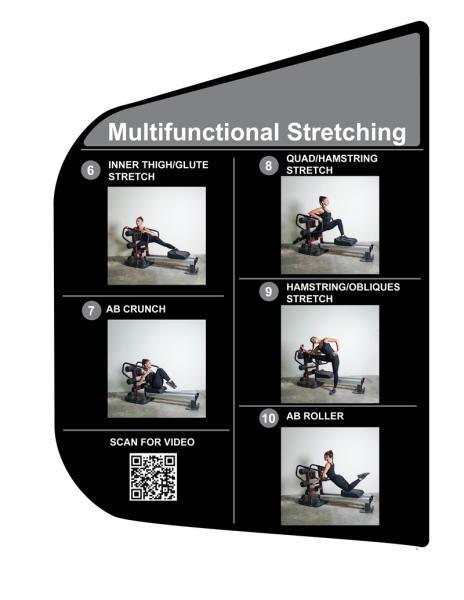 Multifunctional Stretching

6 INNER THIGH/GLUTE STRETCH

7 AB CRUNCH

SCAN FOR VIDEO

8 QUAD/HAMSTRING STRETCH

9 HAMSTRING/OBLIQUES STRETCH

10 AB ROLLER