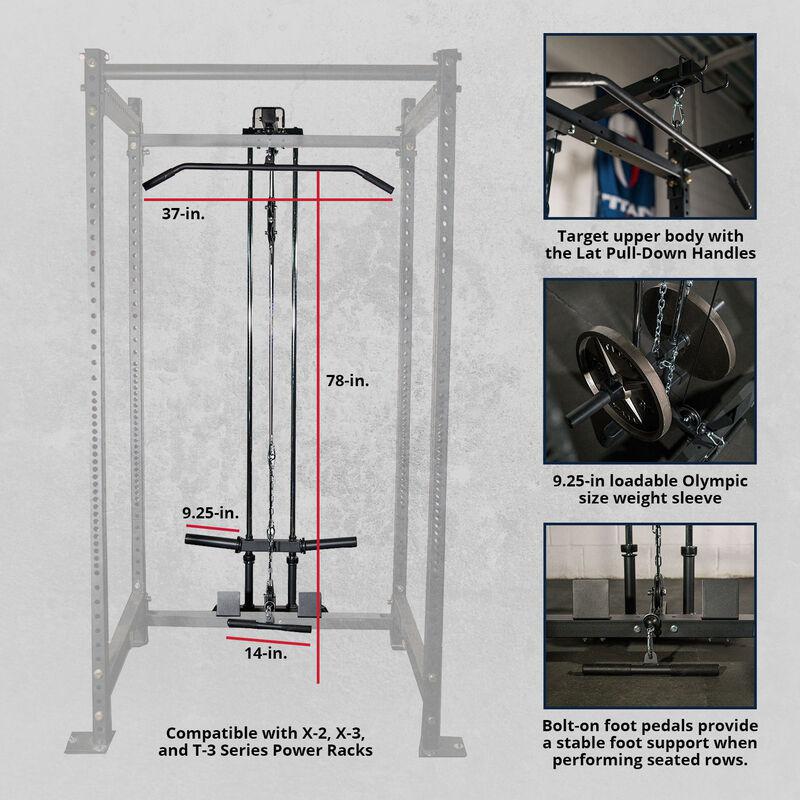 37-in.

78-in.

9.25-in.

14-in.

Compatible with X-2, X-3, and T-3 Series Power Racks

TITAN

Target upper body with the Lat Pull-Down Handles

9.25-in loadable Olympic size weight sleeve

Bolt-on foot pedals provide a stable foot support when performing seated rows.