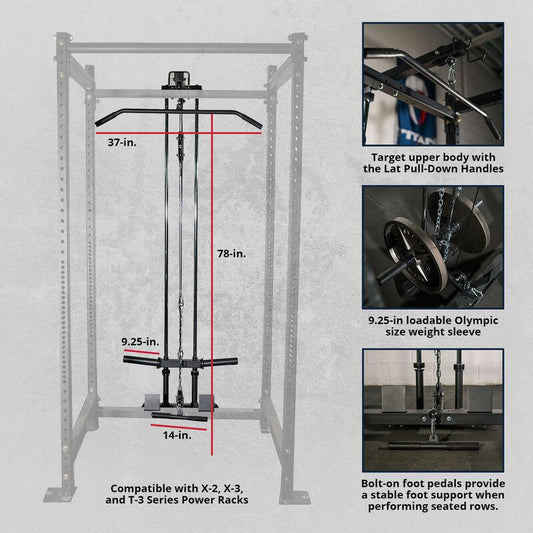 37-in.

78-in.

9.25-in.

14-in.

Compatible with X-2, X-3, and T-3 Series Power Racks

TITAN

Target upper body with the Lat Pull-Down Handles

9.25-in loadable Olympic size weight sleeve

Bolt-on foot pedals provide a stable foot support when performing seated rows.